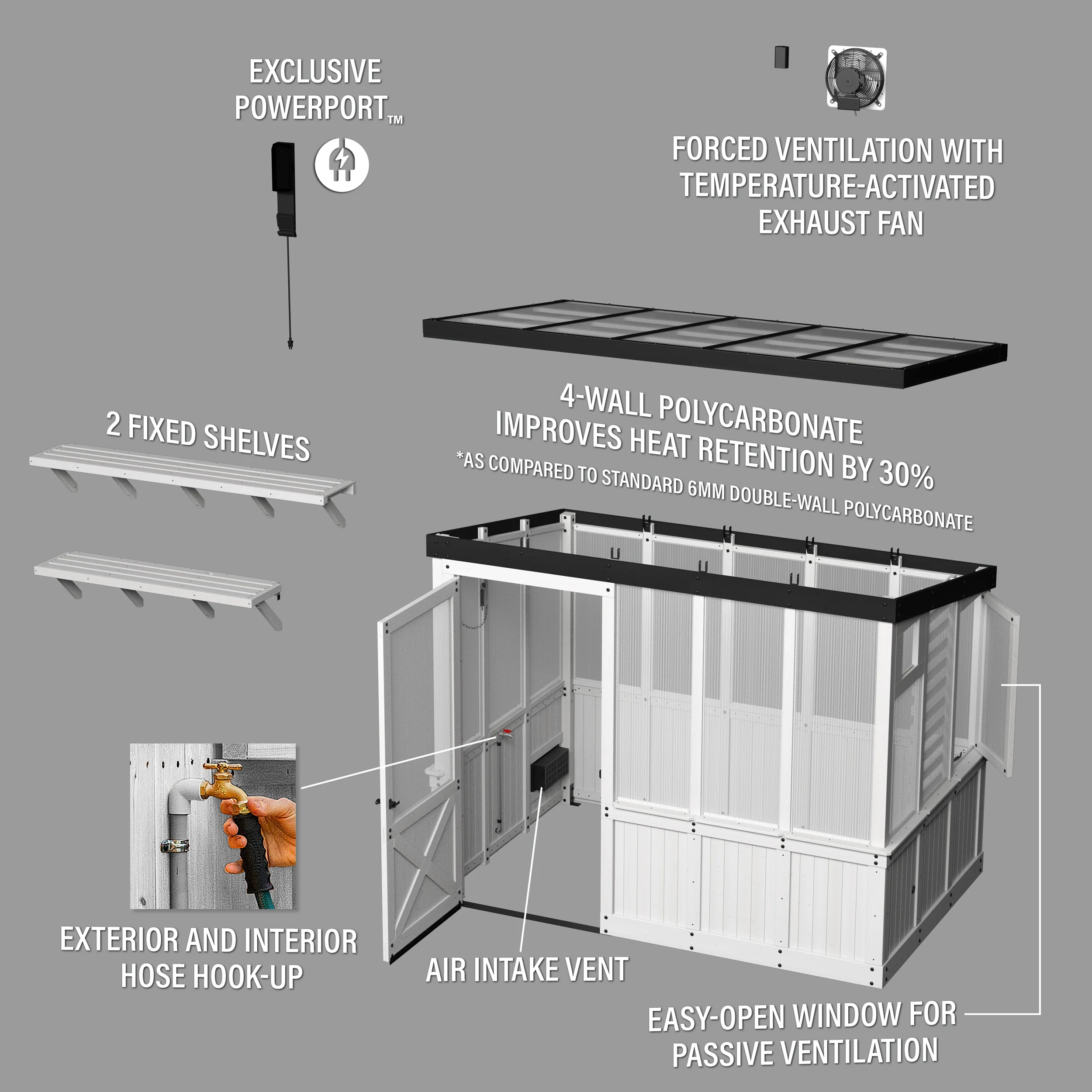 EXCLUSIVE POWERPORT™

FORCED VENTILATION WITH TEMPERATURE-ACTIVATED EXHAUST FAN

2 FIXED SHELVES

4-WALL POLYCARBONATE IMPROVES HEAT RETENTION BY 30%
*AS COMPARED TO STANDARD 6MM DOUBLE-WALL POLYCARBONATE

EXTERIOR AND INTERIOR HOSE HOOK-UP

AIR INTAKE VENT

EASY-OPEN WINDOW FOR PASSIVE VENTILATION