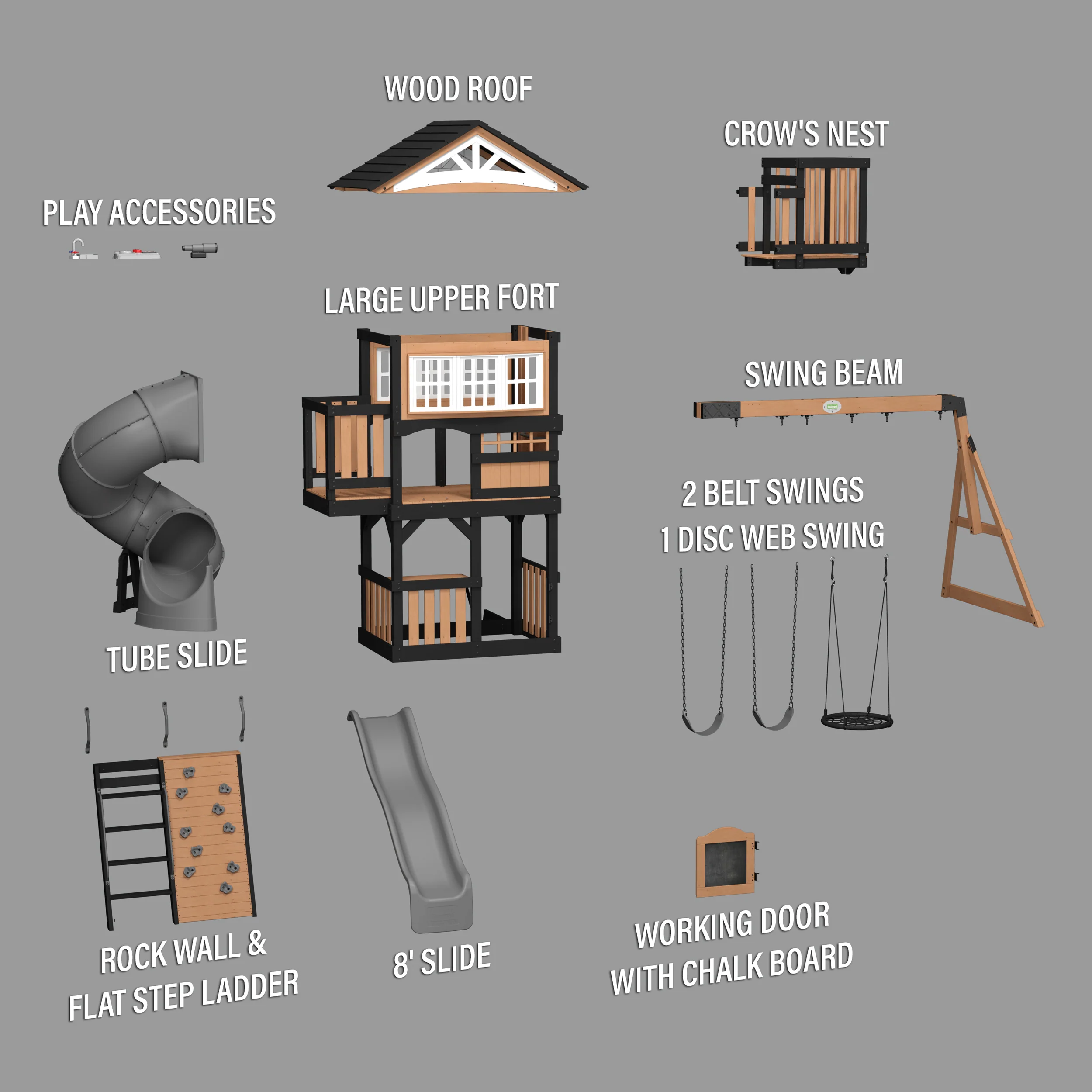 WOOD ROOF

CROW'S NEST

PLAY ACCESSORIES

LARGE UPPER FORT

SWING BEAM

2 BELT SWINGS
1 DISC WEB SWING

TUBE SLIDE

ROCK WALL &
FLAT STEP LADDER

8' SLIDE

WORKING DOOR
WITH CHALK BOARD